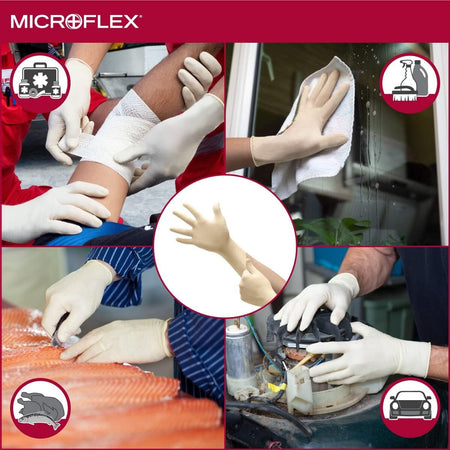 MICROFLEX