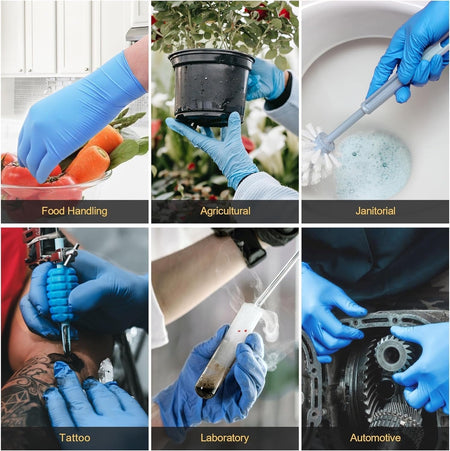 Food Handling

Agricultural

Janitorial

Tattoo

Laboratory

Automotive