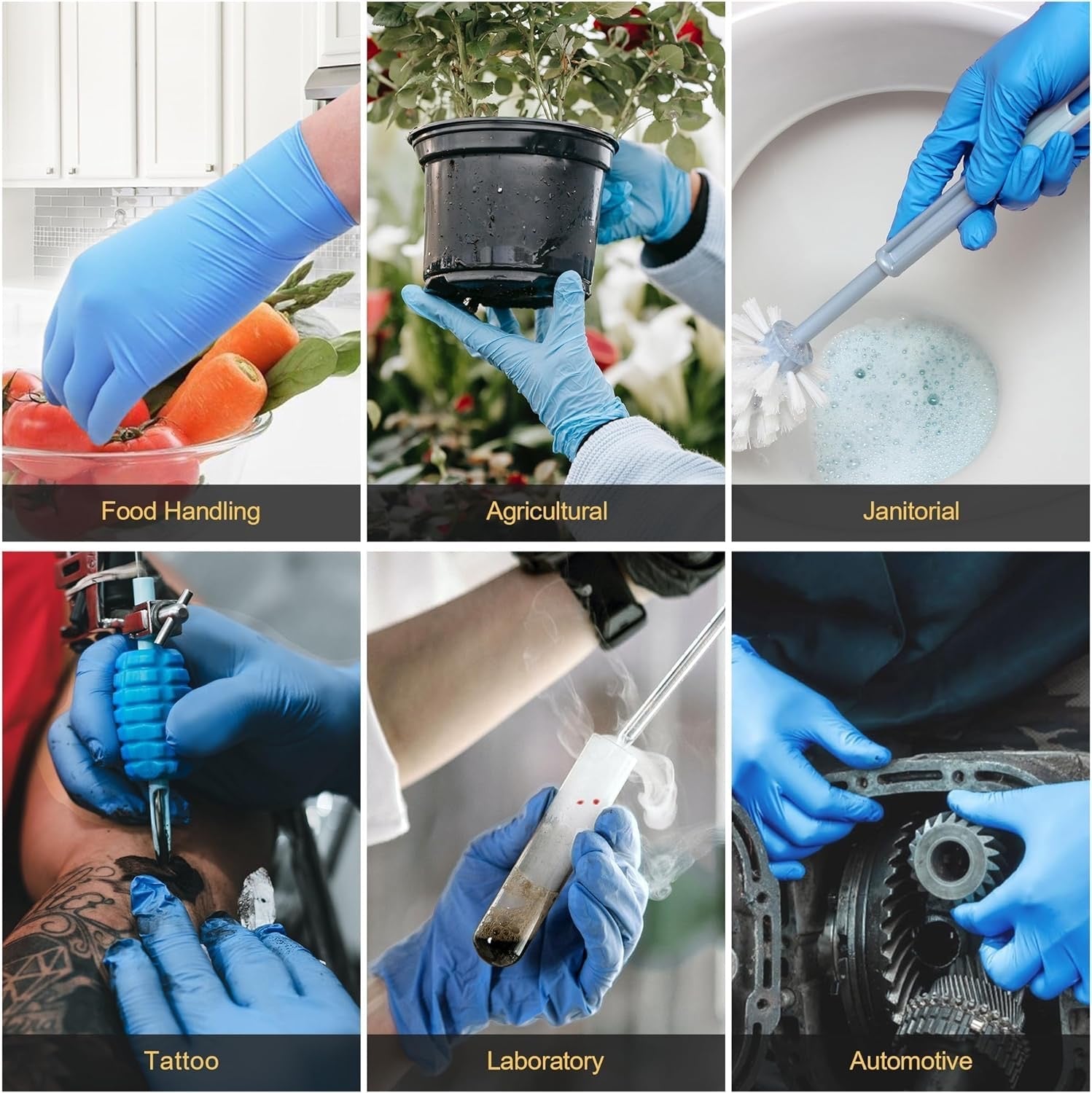 Food Handling

Agricultural

Janitorial

Tattoo

Laboratory

Automotive