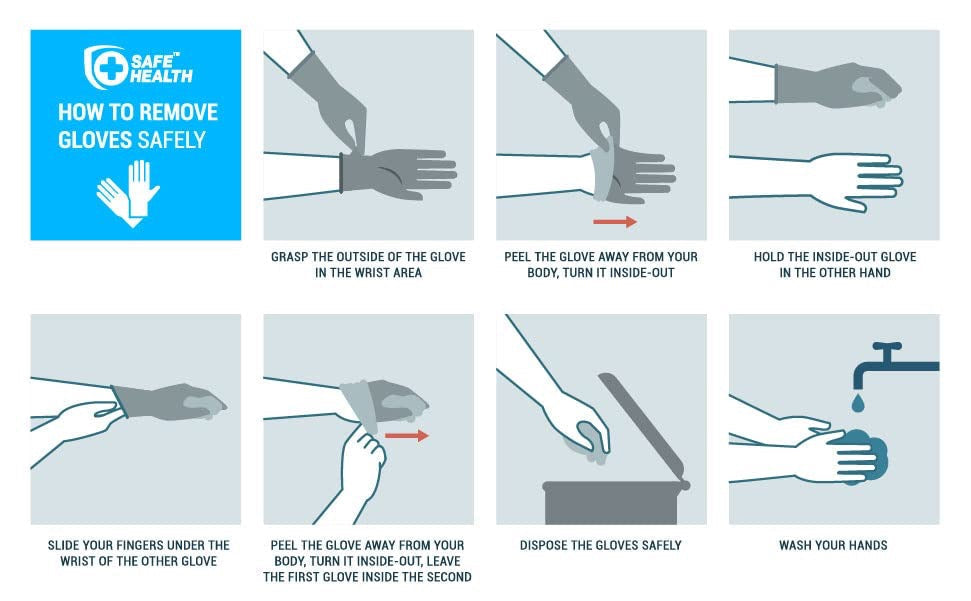 SAFE™ HEALTH

HOW TO REMOVE GLOVES SAFELY

GRASP THE OUTSIDE OF THE GLOVE IN THE WRIST AREA

PEEL THE GLOVE AWAY FROM YOUR BODY, TURN IT INSIDE-OUT

HOLD THE INSIDE-OUT GLOVE IN THE OTHER HAND

SLIDE YOUR FINGERS UNDER THE WRIST OF THE OTHER GLOVE

PEEL THE GLOVE AWAY FROM YOUR BODY, TURN IT INSIDE-OUT, LEAVE THE FIRST GLOVE INSIDE THE SECOND

DISPOSE THE GLOVES SAFELY

WASH YOUR HANDS