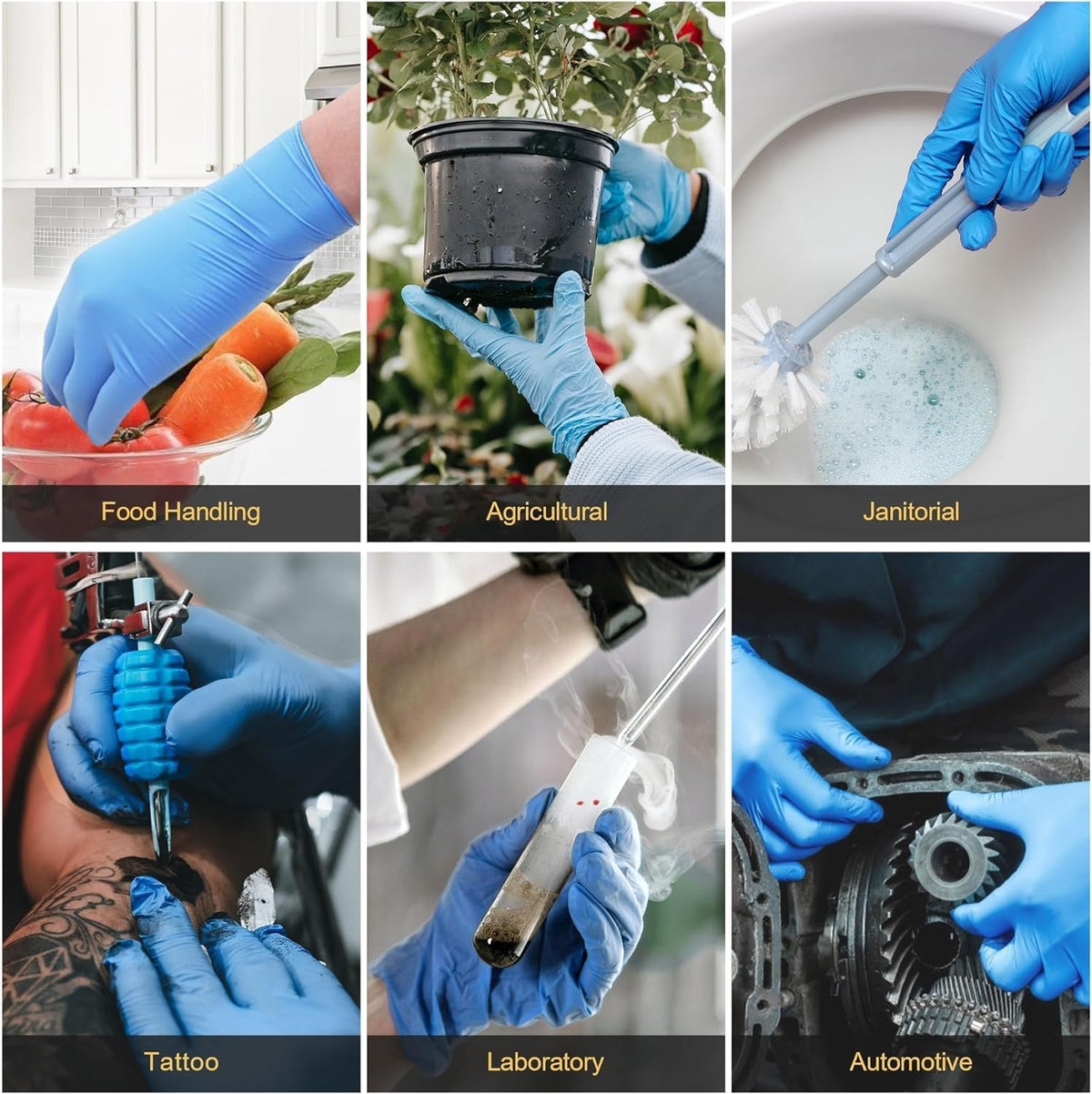 Food Handling

Agricultural

Janitorial

Tattoo

Laboratory

Automotive