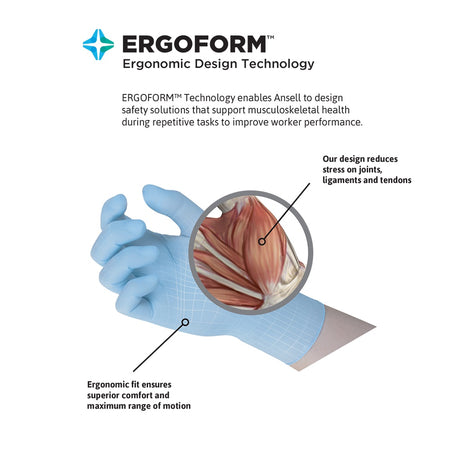 ERGOFORM™
Ergonomic Design Technology

ERGOFORM™ Technology enables Ansell to design safety solutions that support musculoskeletal health during repetitive tasks to improve worker performance.

Our design reduces stress on joints, ligaments and tendons

Ergonomic fit ensures superior comfort and maximum range of motion