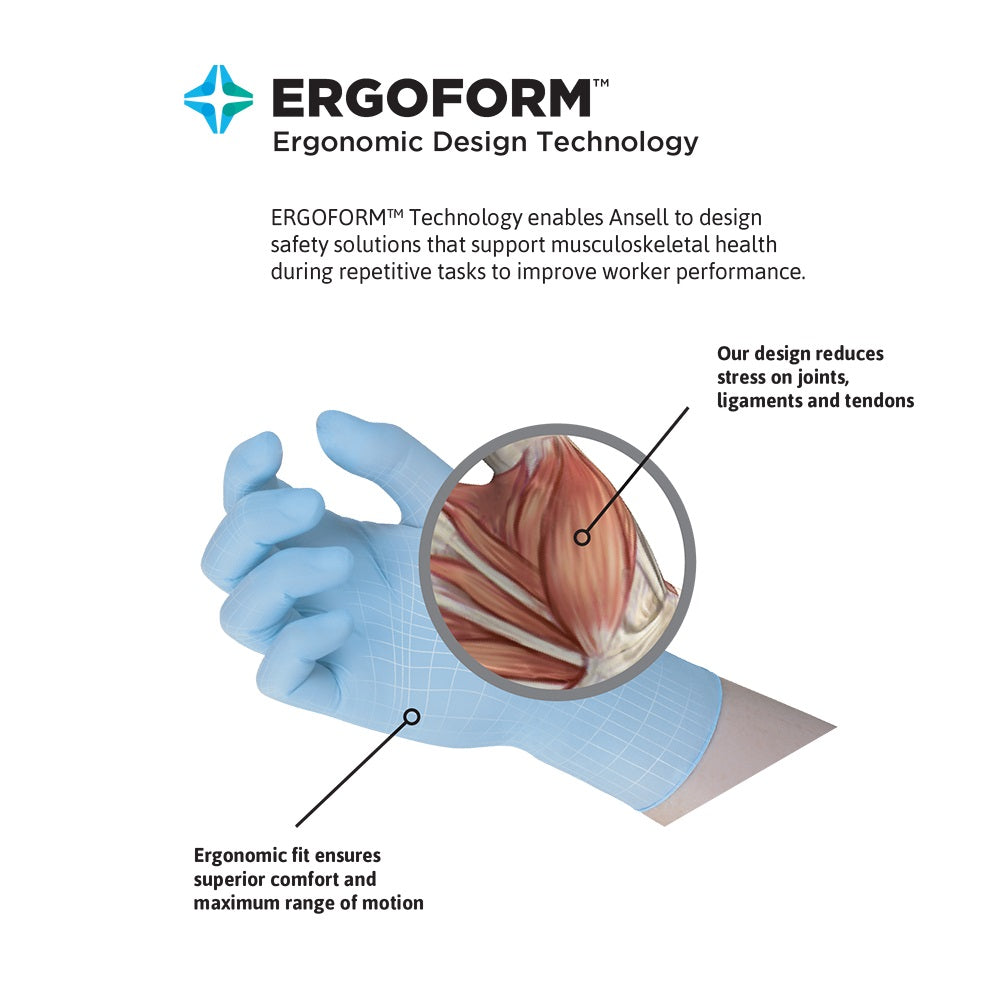 ERGOFORM™
Ergonomic Design Technology

ERGOFORM™ Technology enables Ansell to design safety solutions that support musculoskeletal health during repetitive tasks to improve worker performance.

Our design reduces stress on joints, ligaments and tendons

Ergonomic fit ensures superior comfort and maximum range of motion